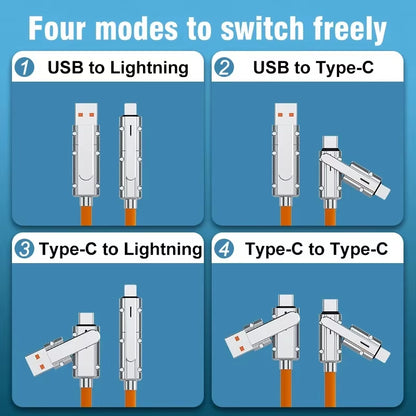 Four modes to switch freely

1 USB to Lightning

2 USB to Type-C

3 Type-C to Lightning

4 Type-C to Type-C